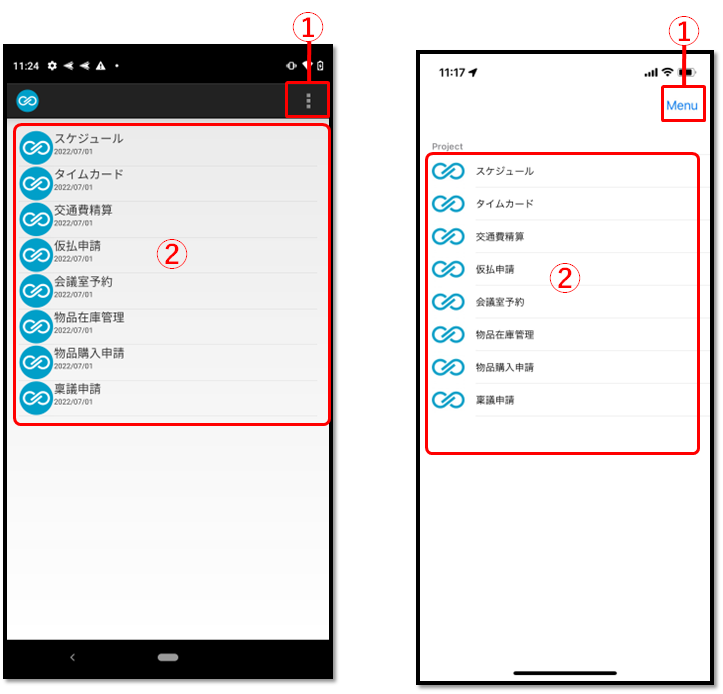 ①

11:24

スケジュール
2022/07/01
タイムカード
2022/07/01
交通費精算
2022/07/01
仮払申請
2022/07/01
会議室予約
2022/07/01
物品在庫管理
2022/07/01
物品購入申請
2022/07/01
稟議申請
2022/07/01

②

①

11:17

Menu

Project
スケジュール
タイムカード
交通費精算
仮払申請
会議室予約
物品在庫管理
物品購入申請
稟議申請

②